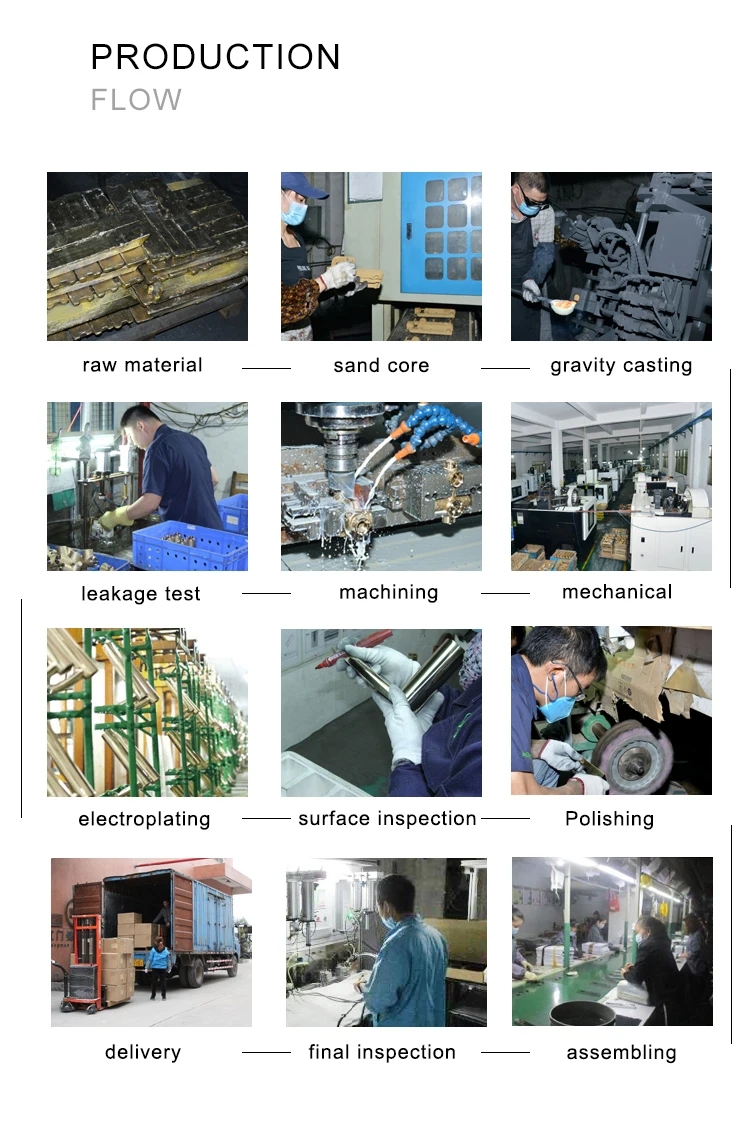 PRODUCTION
FLOW

raw material

sand core

gravity casting

leakage test

machining

mechanical

electroplating

surface inspection

Polishing

delivery

final inspection

assembling